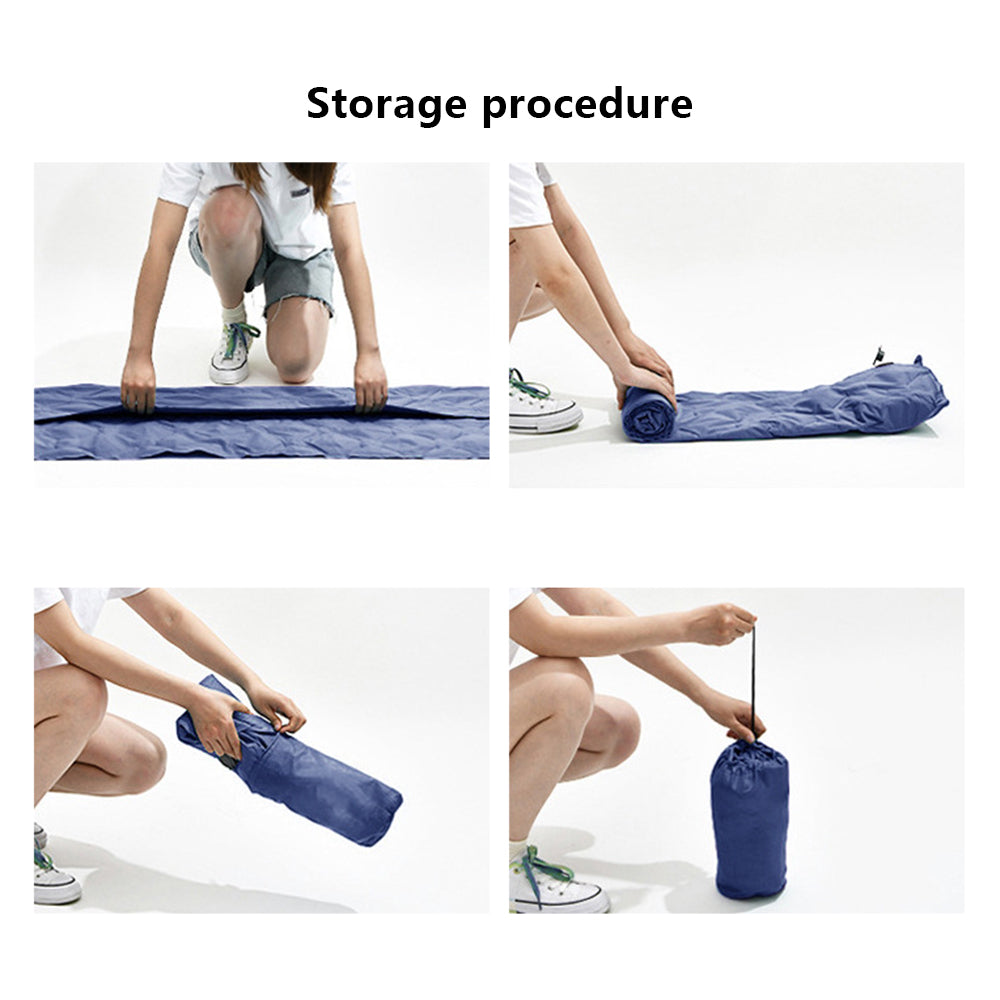 Storage procedure